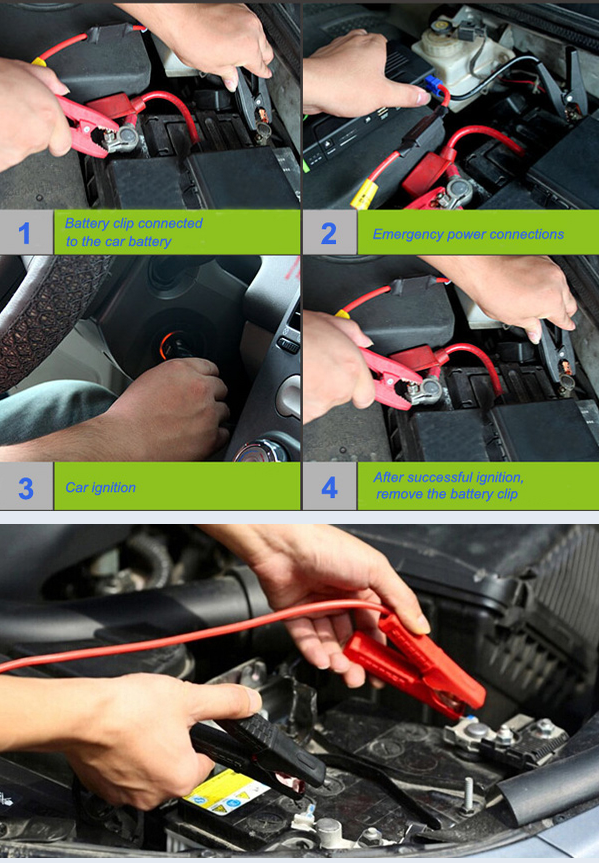 1 Battery clip connected to the car battery

2 Emergency power connections

3 Car ignition

4 After successful ignition, remove the battery clip